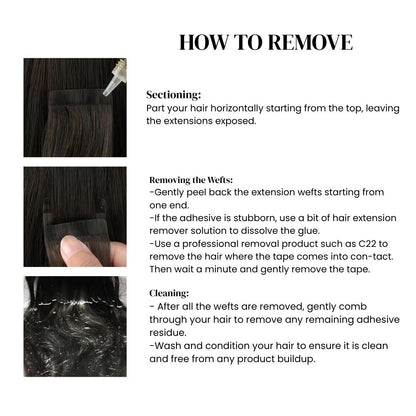 HOW TO REMOVE

Sectioning:
Part your hair horizontally starting from the top, leaving the extensions exposed.

Removing the Wefts:
-Gently peel back the extension wefts starting from one end.
-If the adhesive is stubborn, use a bit of hair extension remover solution to dissolve the glue.
-Use a professional removal product such as C22 to remove the hair where the tape comes into con-tact. Then wait a minute and gently remove the tape.

Cleaning:
- After all the wefts are removed, gently comb through your hair to remove any remaining adhesive residue.
-Wash and condition your hair to ensure it is clean and free from any product buildup.