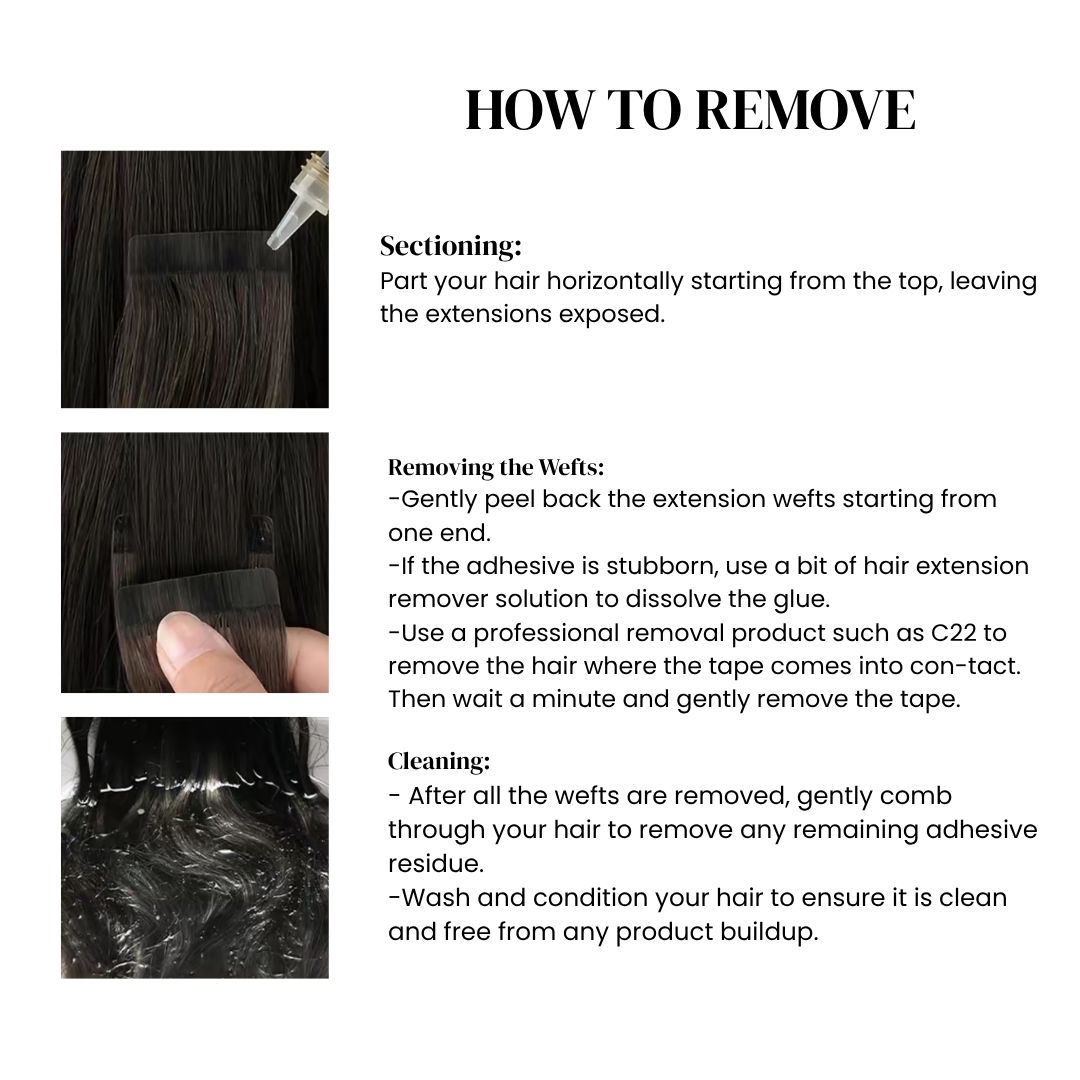 HOW TO REMOVE

Sectioning:
Part your hair horizontally starting from the top, leaving the extensions exposed.

Removing the Wefts:
-Gently peel back the extension wefts starting from one end.
-If the adhesive is stubborn, use a bit of hair extension remover solution to dissolve the glue.
-Use a professional removal product such as C22 to remove the hair where the tape comes into con-tact. Then wait a minute and gently remove the tape.

Cleaning:
- After all the wefts are removed, gently comb through your hair to remove any remaining adhesive residue.
-Wash and condition your hair to ensure it is clean and free from any product buildup.